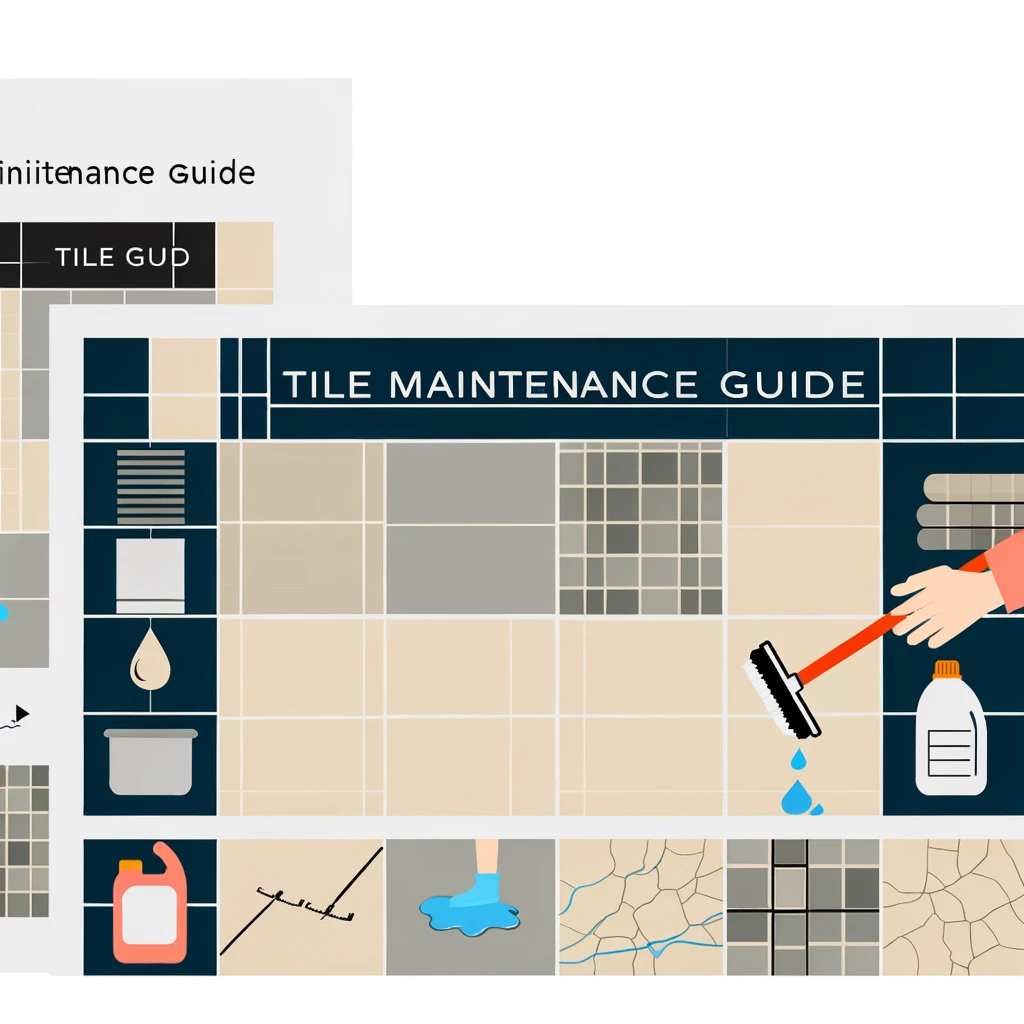 iniitenance Guide

TILE GUD

TILE MAINTENANCE GUIDE